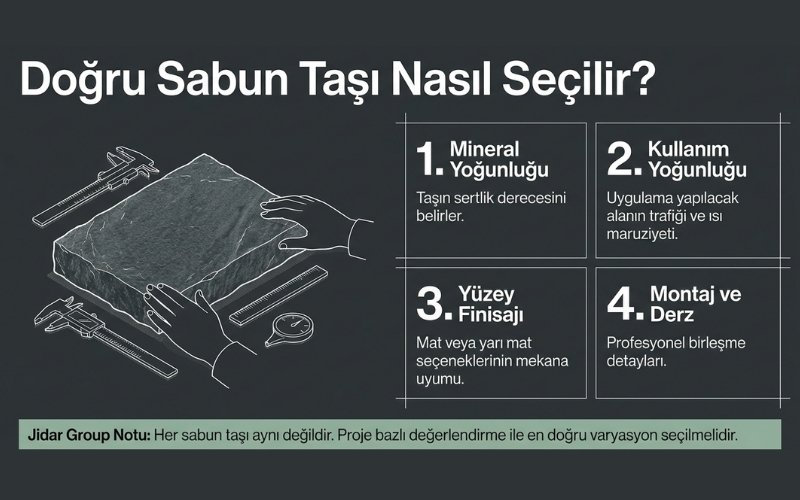 Doğru Sabun Taşı Nasıl Seçilir?

1. Mineral Yoğunluğu

Taşın sertlik derecesini belirler.

2. Kullanım Yoğunluğu

Uygulama yapılacak alanın trafiği ve ısı maruziyeti.

3. Yüzey Finisajı

Mat veya yarı mat seçeneklerinin mekana uyumu.

4. Montaj ve Derz

Profesyonel birleşme detayları.

Jidar Group Notu: Her sabun taşı aynı değildir. Proje bazlı değerlendirme ile en doğru varyasyon seçilmelidir.